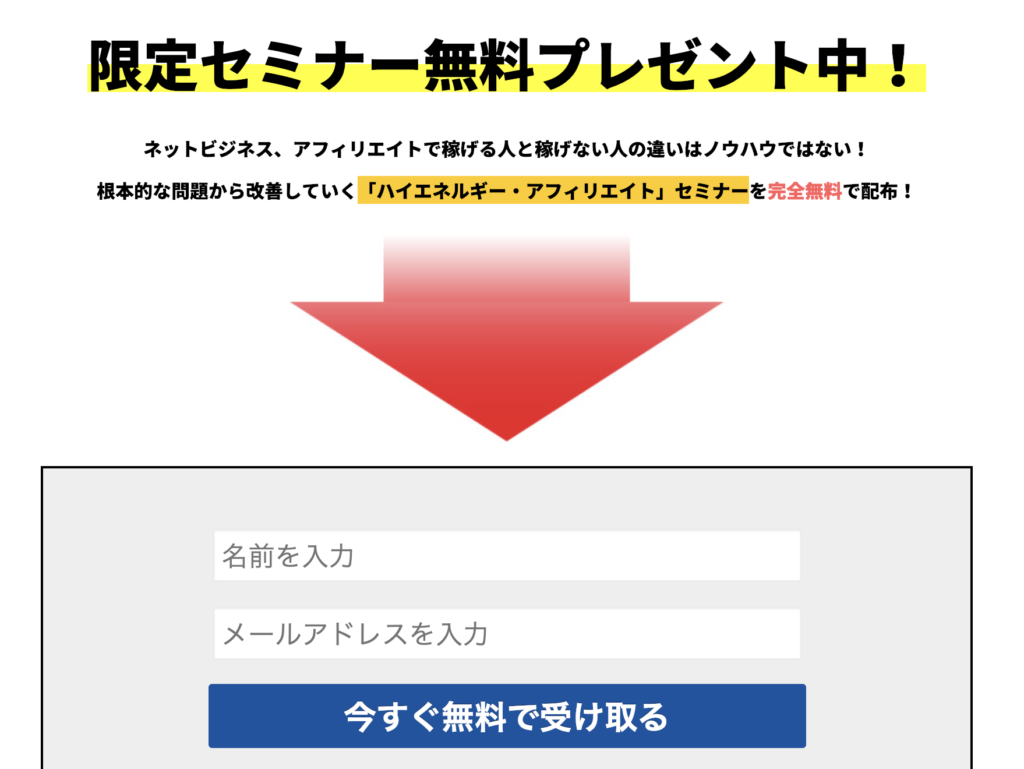 限定セミナー無料プレゼント中！

ネットビジネス、アフィリエイトで稼げる人と稼げない人の違いはノウハウではない！

根本的な問題から改善していく「ハイエネルギー・アフィリエイト」セミナーを完全無料で配布！

名前を入力

メールアドレスを入力

今すぐ無料で受け取る